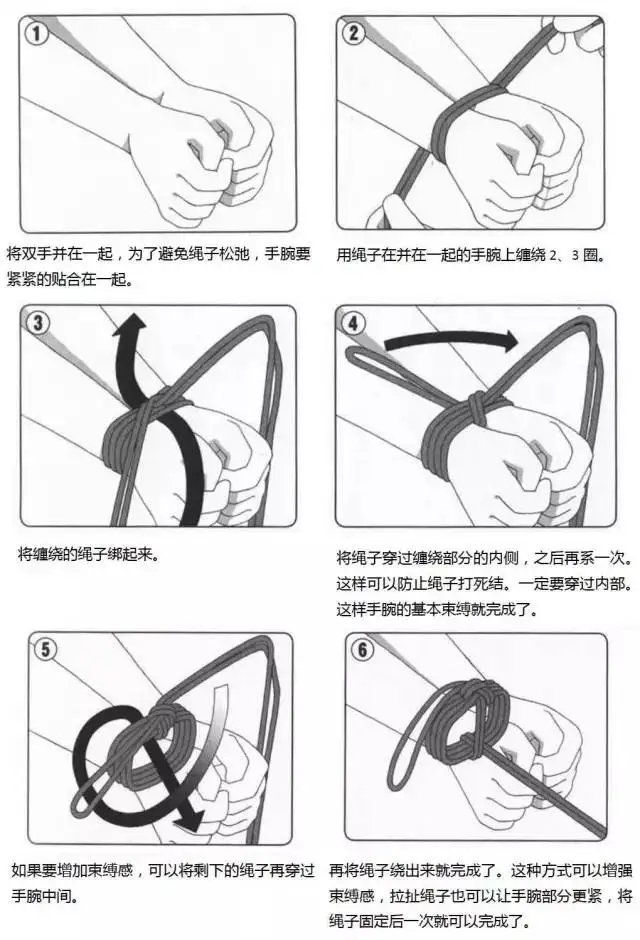 1

将双手并在一起，为了避免绳子松弛，手腕要紧紧的贴合在一起。

2

用绳子在并在一起的手腕上缠绕 2、3 圈。

3

将缠绕的绳子绑起来。

4

将绳子穿过缠绕部分的内侧，之后再系一次。这样可以防止绳子打死结。一定要穿过内部。这样手腕的基本束缚就完成了。

5

如果要增加束缚感，可以将剩下的绳子再穿过手腕中间。

6

再将绳子绕出来就完成了。这种方式可以增强束缚感，拉扯绳子也可以让手腕部分更紧，将绳子固定后一次就可以完成了。